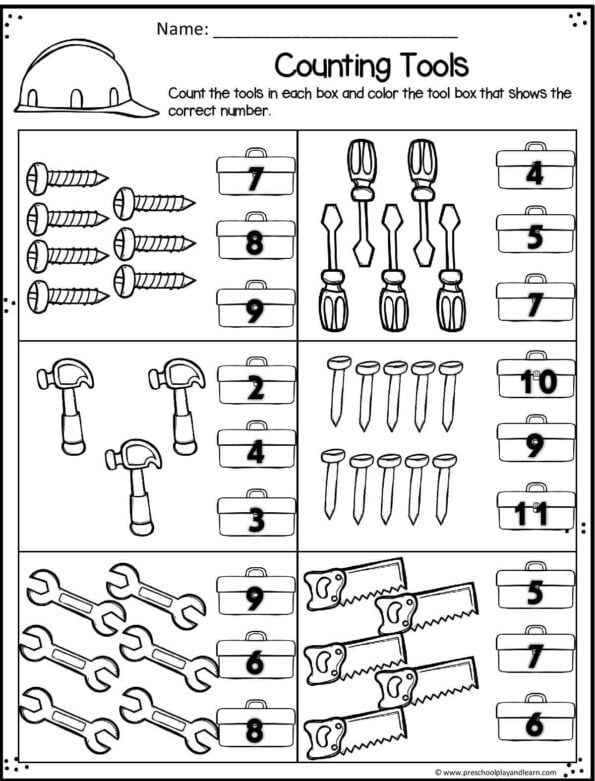 Name: ___________________________

Counting Tools

Count the tools in each box and color the tool box that shows the correct number.

7
8
9

4
5
7

2
4
3

10
9
11

9
6
8

5
7
6

© www.preschoolplayandlearn.com