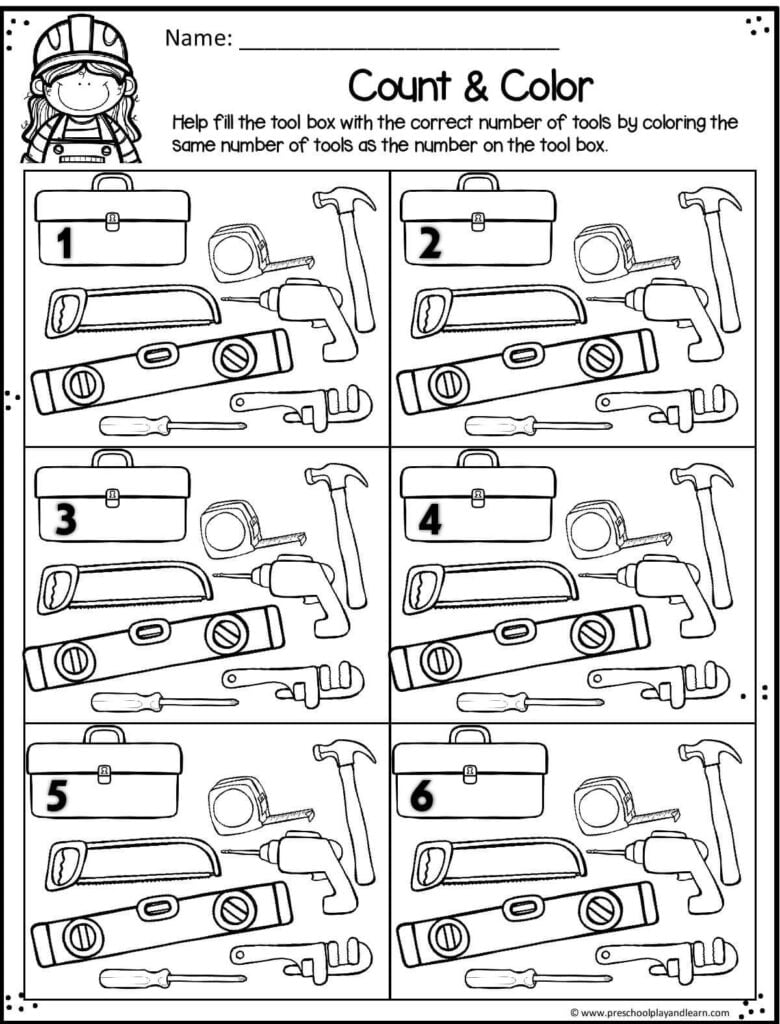 Name: ___________________________

Count & Color

Help fill the tool box with the correct number of tools by coloring the same number of tools as the number on the tool box.

1

2

3

4

5

6

© www.preschoolplayandlearn.com