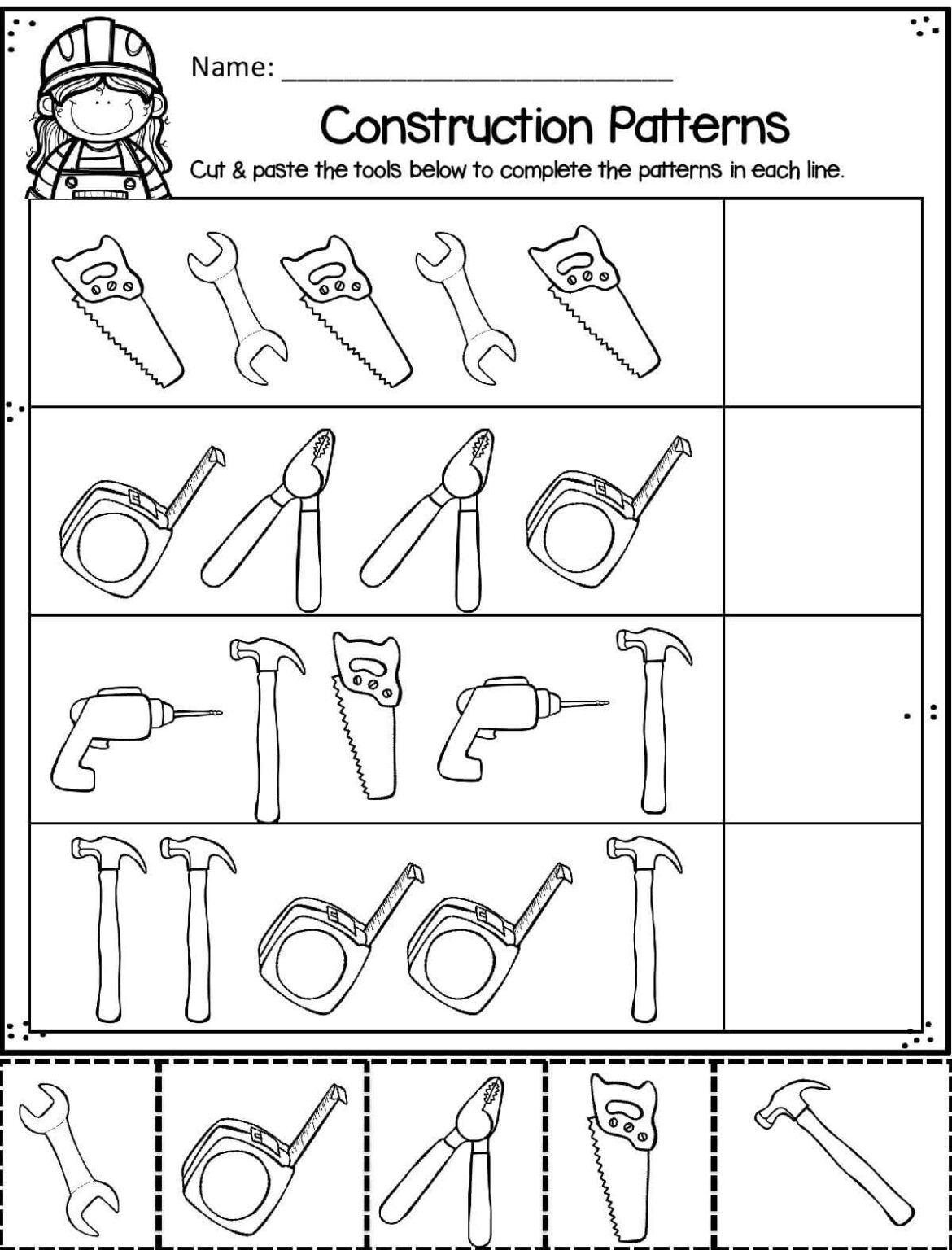 Name: ___________________________

Construction Patterns

Cut & paste the tools below to complete the patterns in each line.