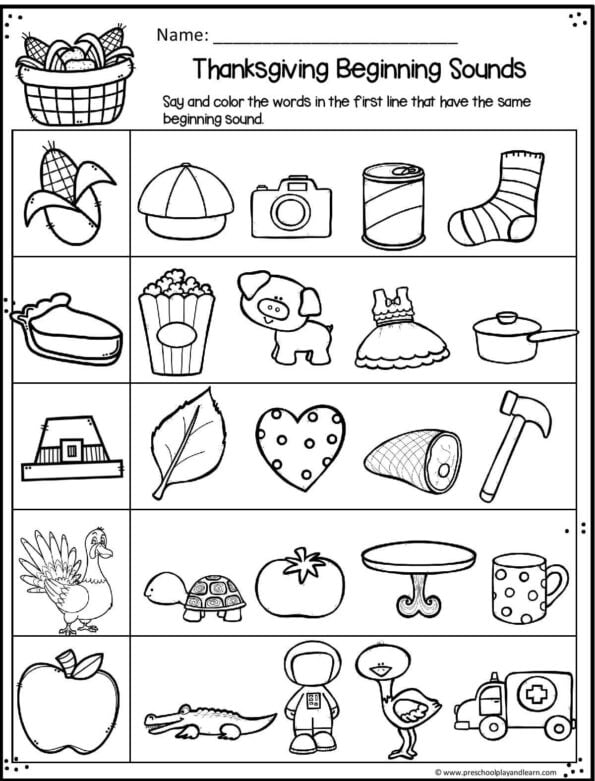 Name: ___________________________

Thanksgiving Beginning Sounds

Say and color the words in the first line that have the same beginning sound.

© www.preschoolplayandlearn.com